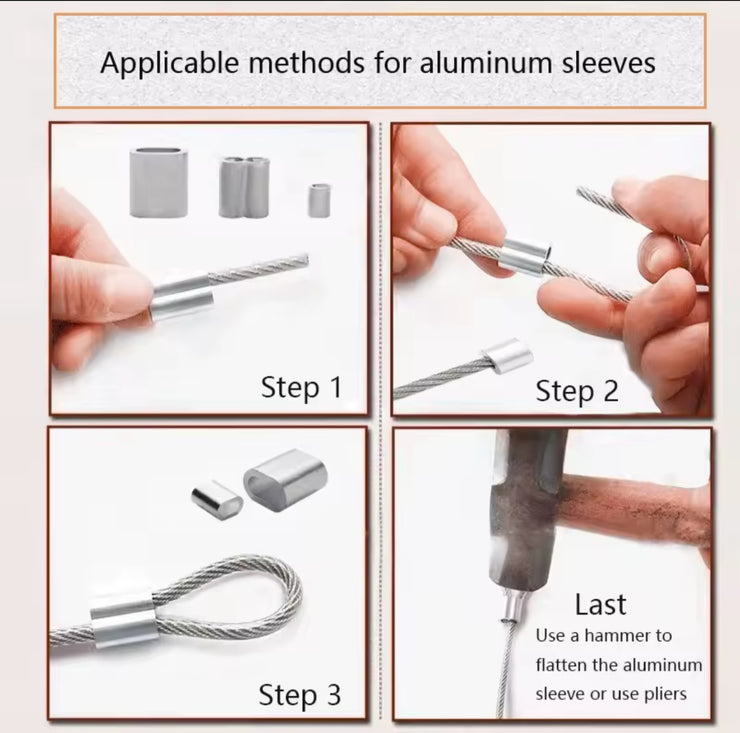 Applicable methods for aluminum sleeves

Step 1

Step 2

Step 3

Last
Use a hammer to flatten the aluminum sleeve or use pliers